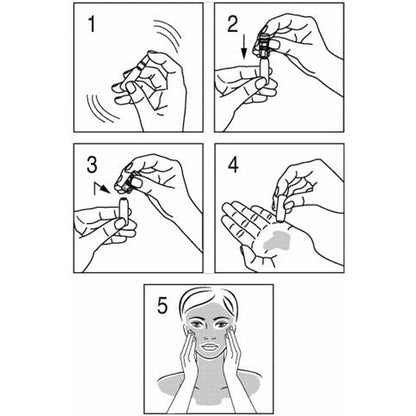 1

2

3

4

5